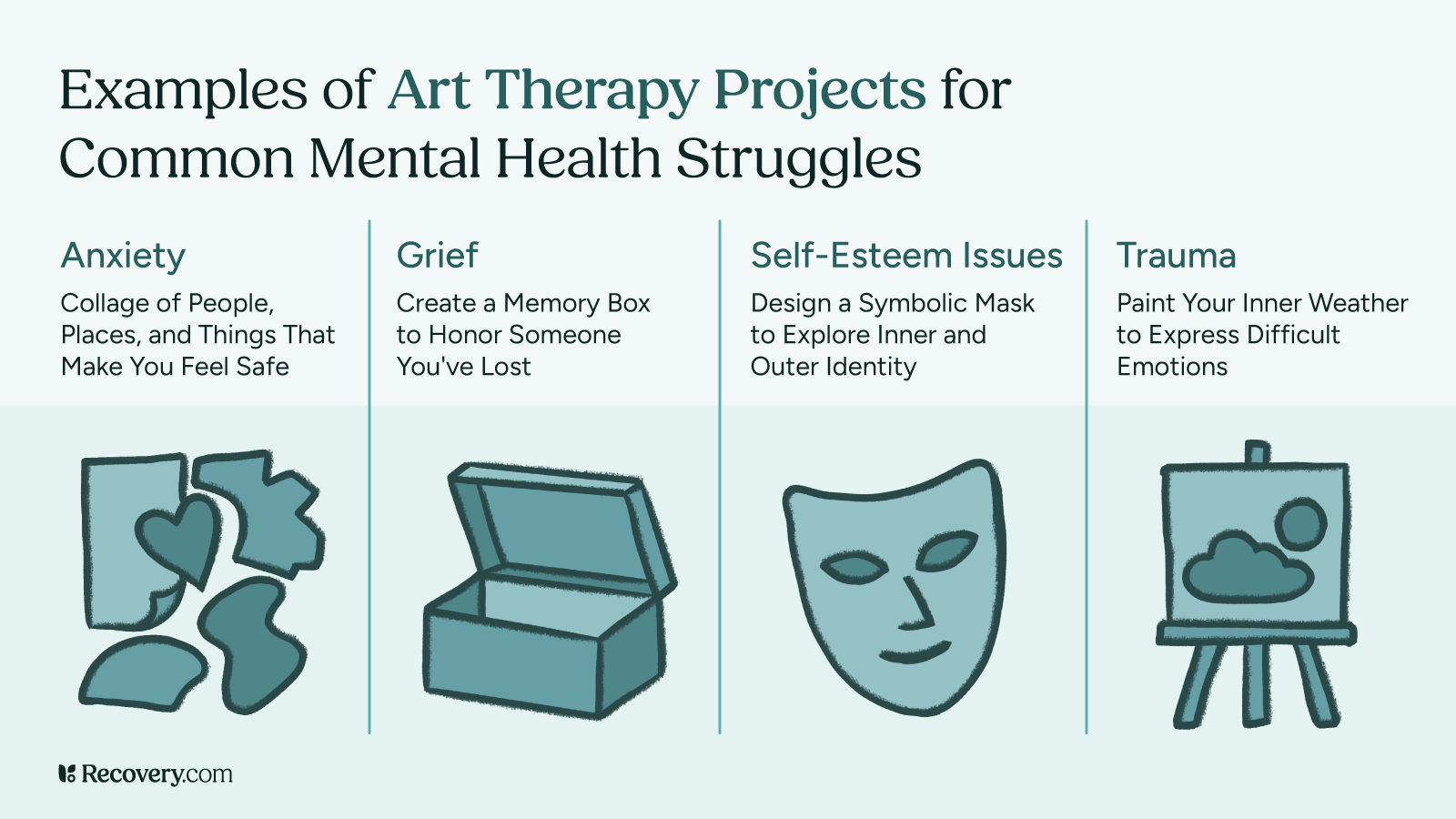 Examples of Art Therapy Projects for Common Mental Health Struggles

Anxiety

Collage of People, Places, and Things That Make You Feel Safe

Grief

Create a Memory Box to Honor Someone You've Lost

Self-Esteem Issues

Design a Symbolic Mask to Explore Inner and Outer Identity

Trauma

Paint Your Inner Weather to Express Difficult Emotions

Recovery.com