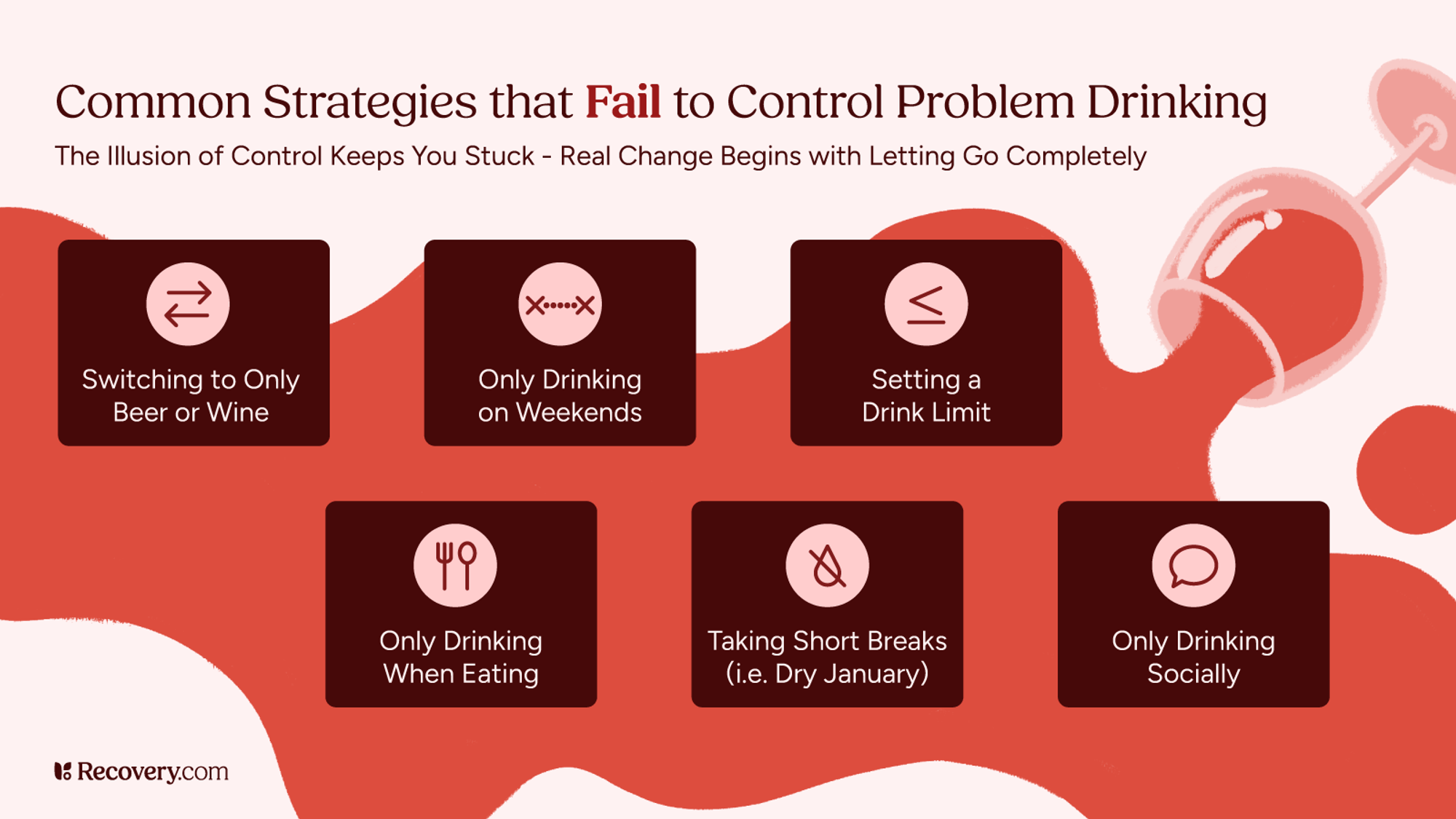 Common Strategies that Fail to Control Problem Drinking

The Illusion of Control Keeps You Stuck - Real Change Begins with Letting Go Completely

Switching to Only Beer or Wine

Only Drinking on Weekends

Setting a Drink Limit

Only Drinking When Eating

Taking Short Breaks (i.e. Dry January)

Only Drinking Socially

Recovery.com