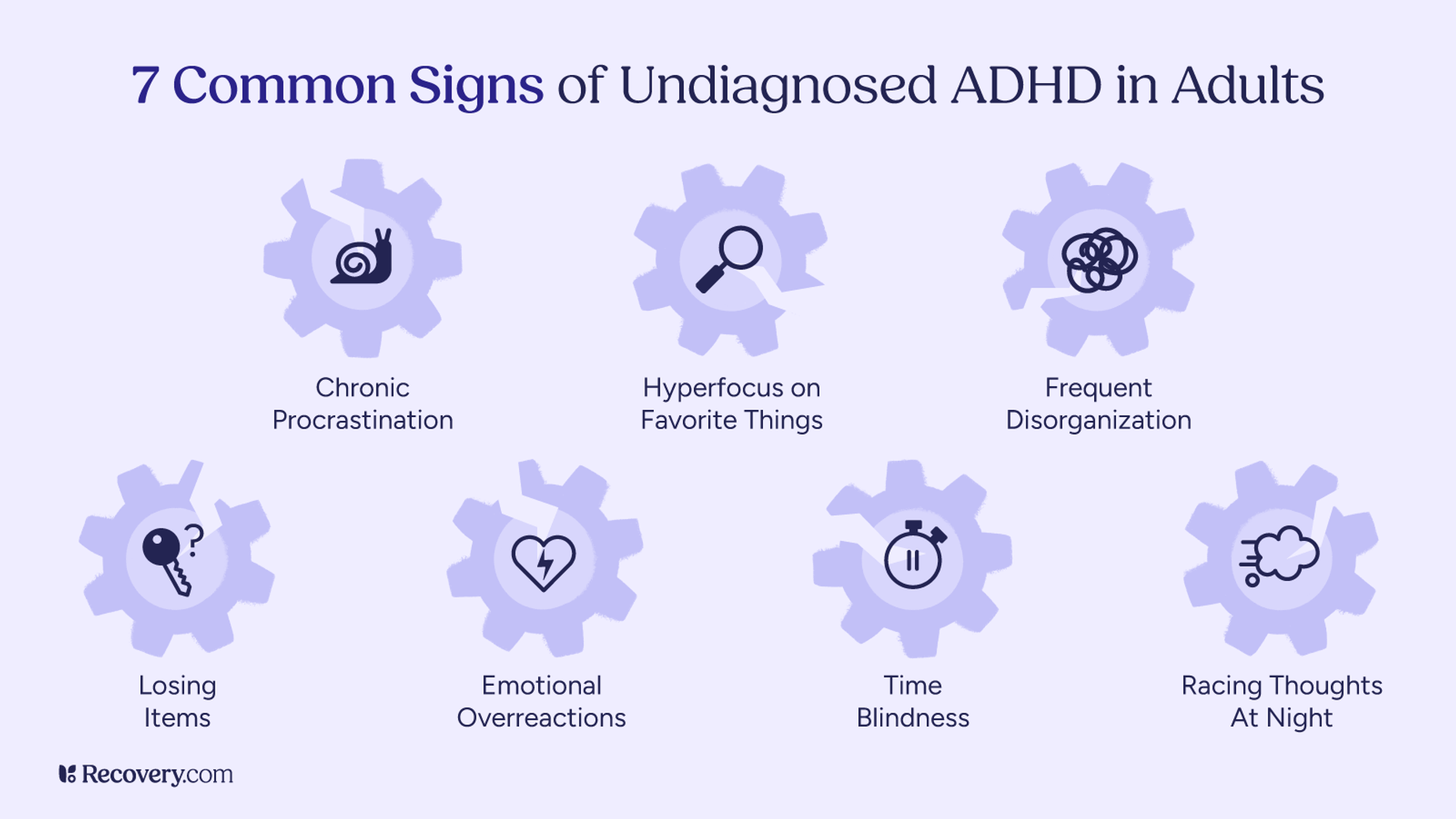 7 Common Signs of Undiagnosed ADHD in Adults

Chronic Procrastination

Hyperfocus on Favorite Things

Frequent Disorganization

Losing Items

Emotional Overreactions

Time Blindness

Racing Thoughts At Night

Recovery.com