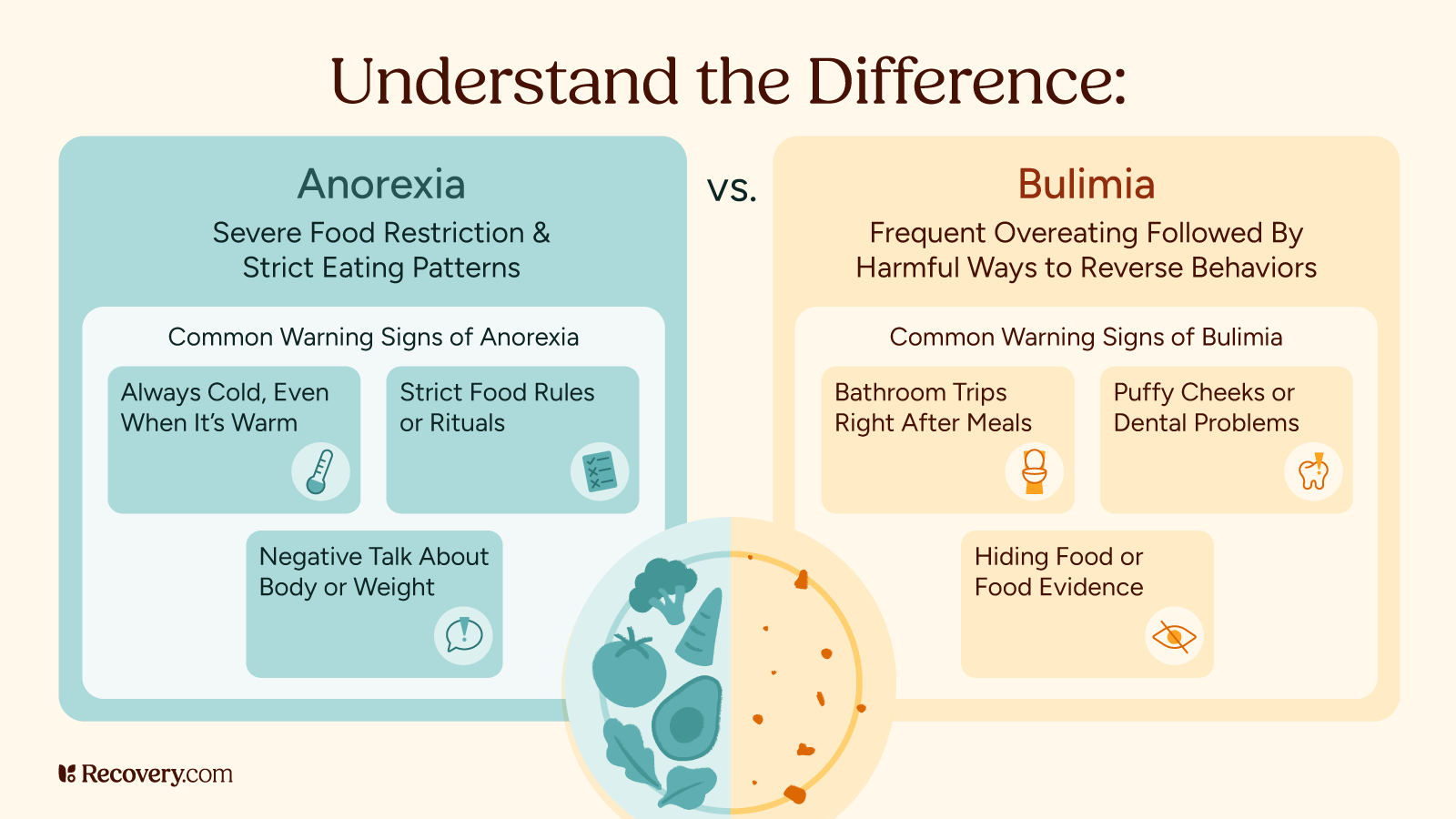 Understand the Difference:

Anorexia

Severe Food Restriction & Strict Eating Patterns

Common Warning Signs of Anorexia

Always Cold, Even When It's Warm

Strict Food Rules or Rituals

Negative Talk About Body or Weight

vs.

Bulimia

Frequent Overeating Followed By Harmful Ways to Reverse Behaviors

Common Warning Signs of Bulimia

Bathroom Trips Right After Meals

Puffy Cheeks or Dental Problems

Hiding Food or Food Evidence

Recovery.com