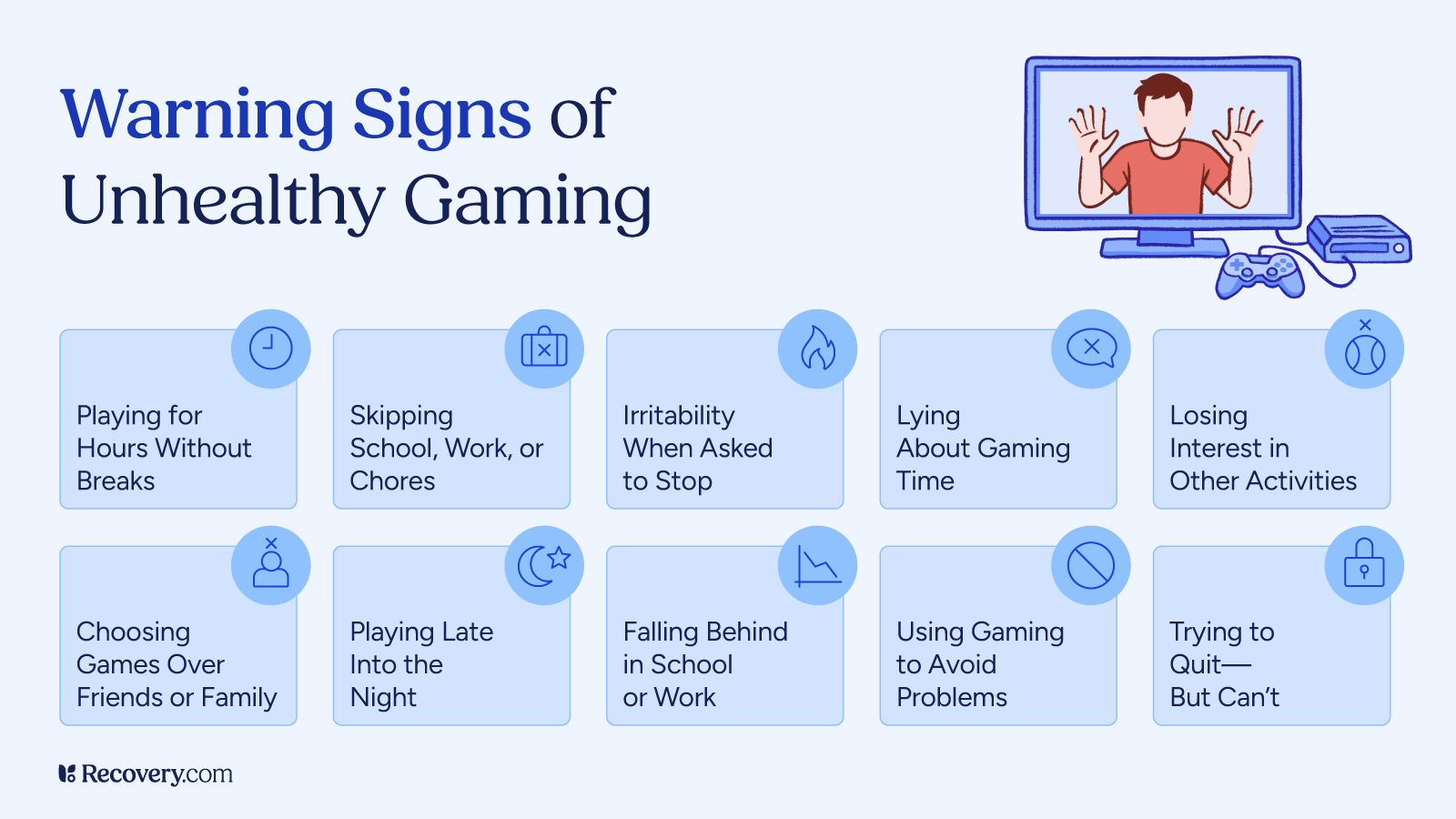 Warning Signs of Unhealthy Gaming

Playing for Hours Without Breaks

Skipping School, Work, or Chores

Irritability When Asked to Stop

Lying About Gaming Time

Losing Interest in Other Activities

Choosing Games Over Friends or Family

Playing Late Into the Night

Falling Behind in School or Work

Using Gaming to Avoid Problems

Trying to Quit— But Can't

Recovery.com