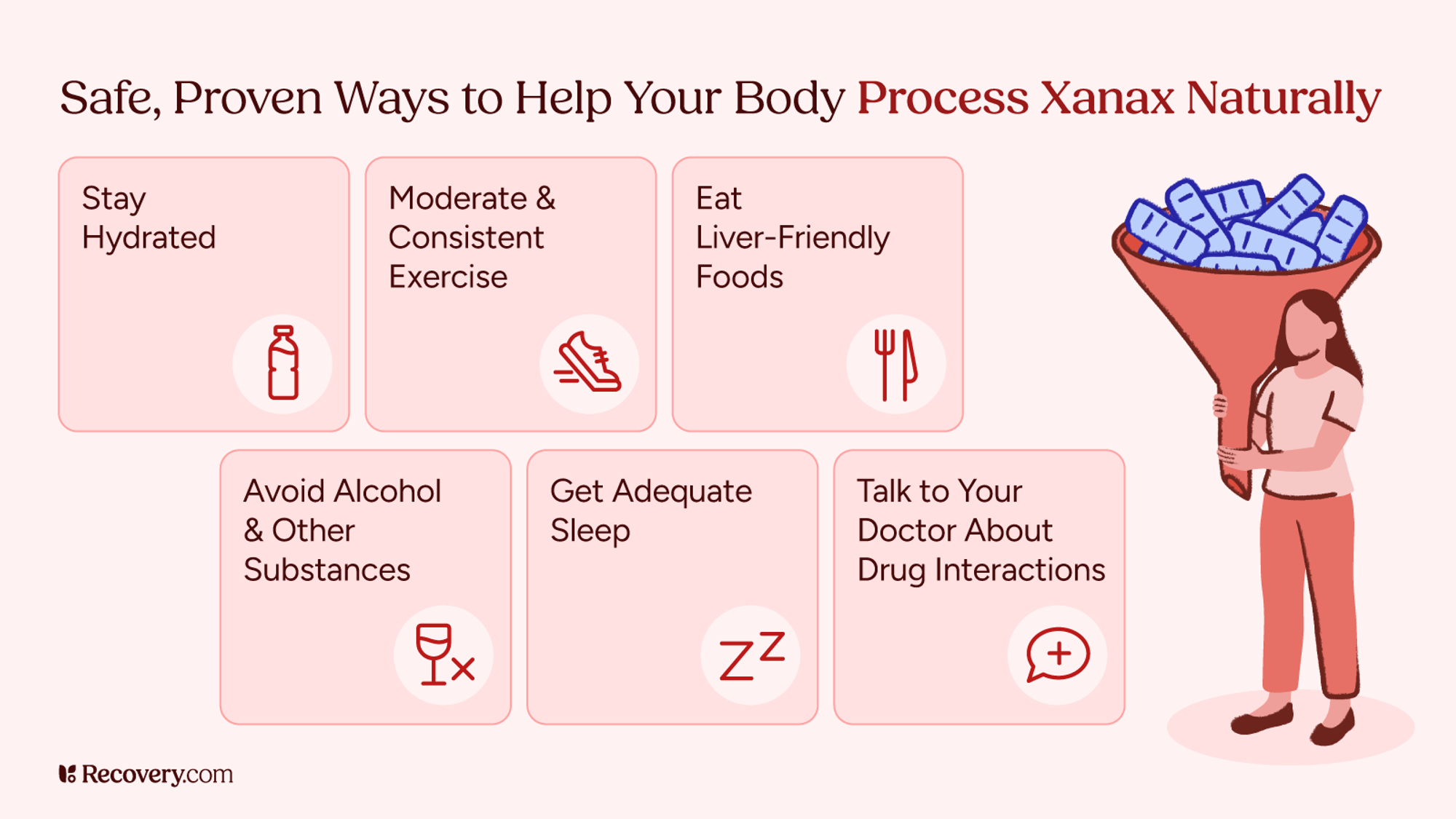 Safe, Proven Ways to Help Your Body Process Xanax Naturally

Stay Hydrated

Moderate & Consistent Exercise

Eat Liver-Friendly Foods

Avoid Alcohol & Other Substances

Get Adequate Sleep

Talk to Your Doctor About Drug Interactions

Recovery.com