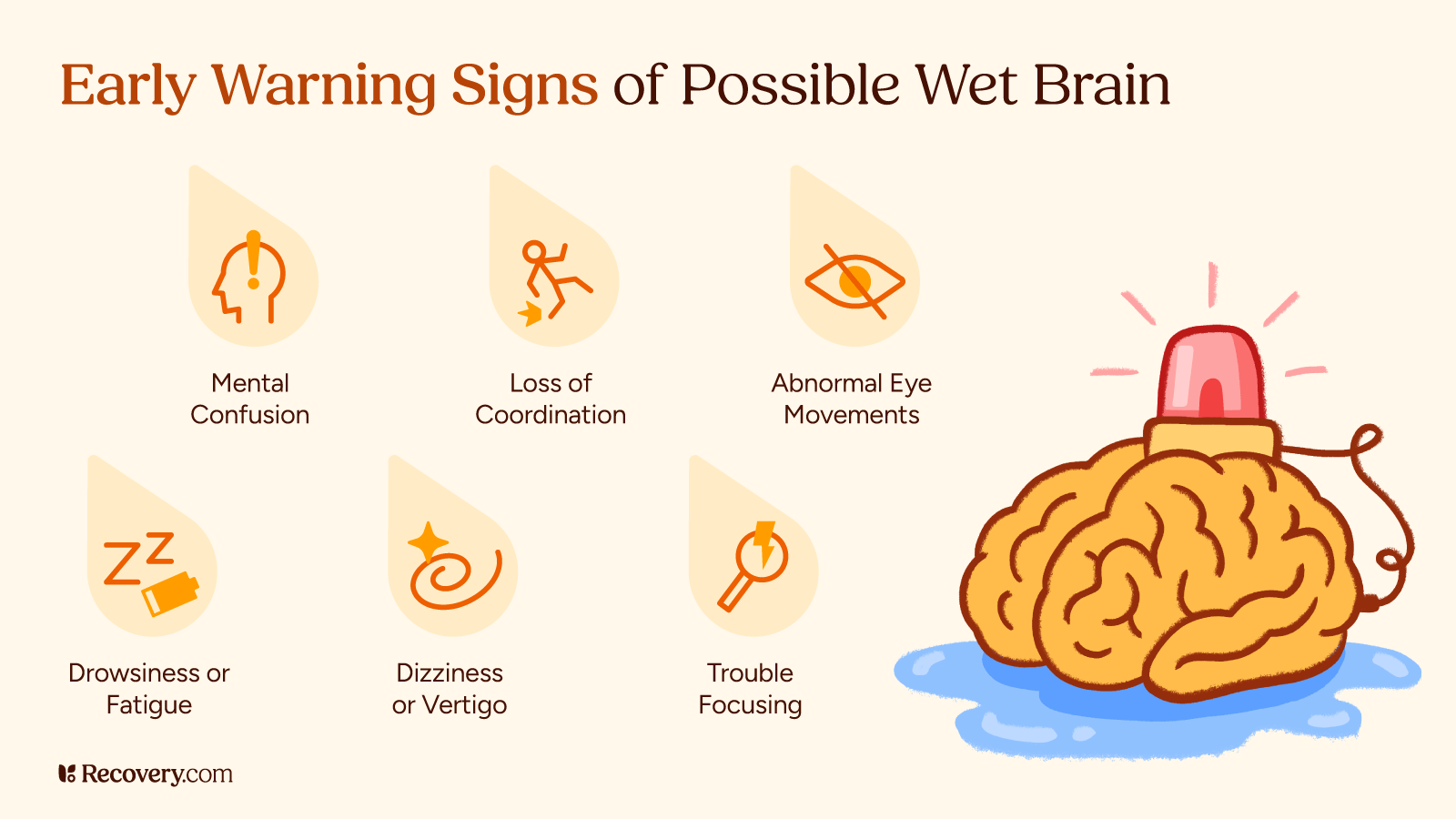 Early Warning Signs of Possible Wet Brain

Mental Confusion

Loss of Coordination

Abnormal Eye Movements

Drowsiness or Fatigue

Dizziness or Vertigo

Trouble Focusing

Recovery.com