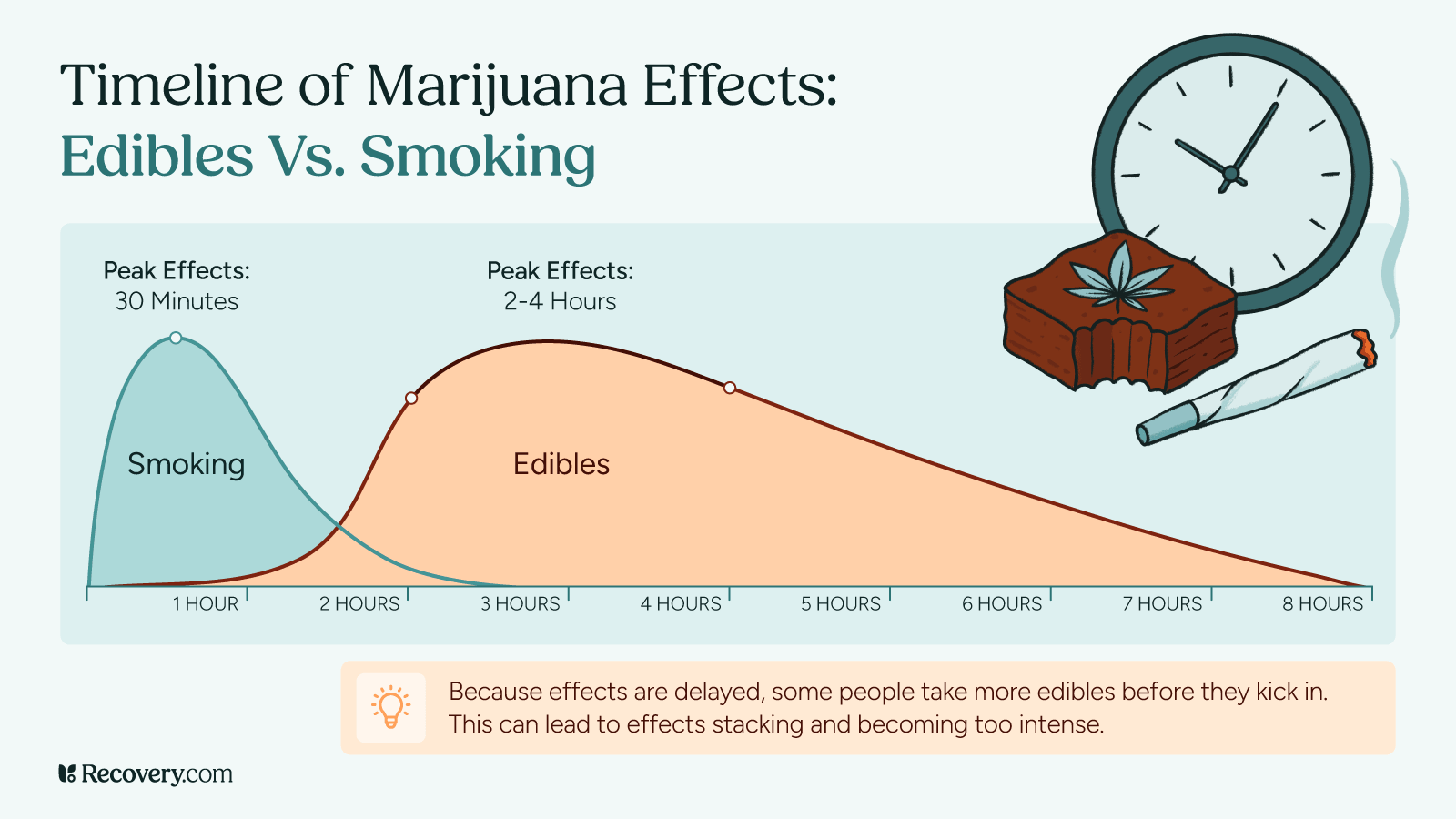 Timeline of Marijuana Effects:
Edibles Vs. Smoking

Peak Effects:
30 Minutes

Peak Effects:
2-4 Hours

Smoking

Edibles

1 HOUR
2 HOURS
3 HOURS
4 HOURS
5 HOURS
6 HOURS
7 HOURS
8 HOURS

Because effects are delayed, some people take more edibles before they kick in. This can lead to effects stacking and becoming too intense.

Recovery.com