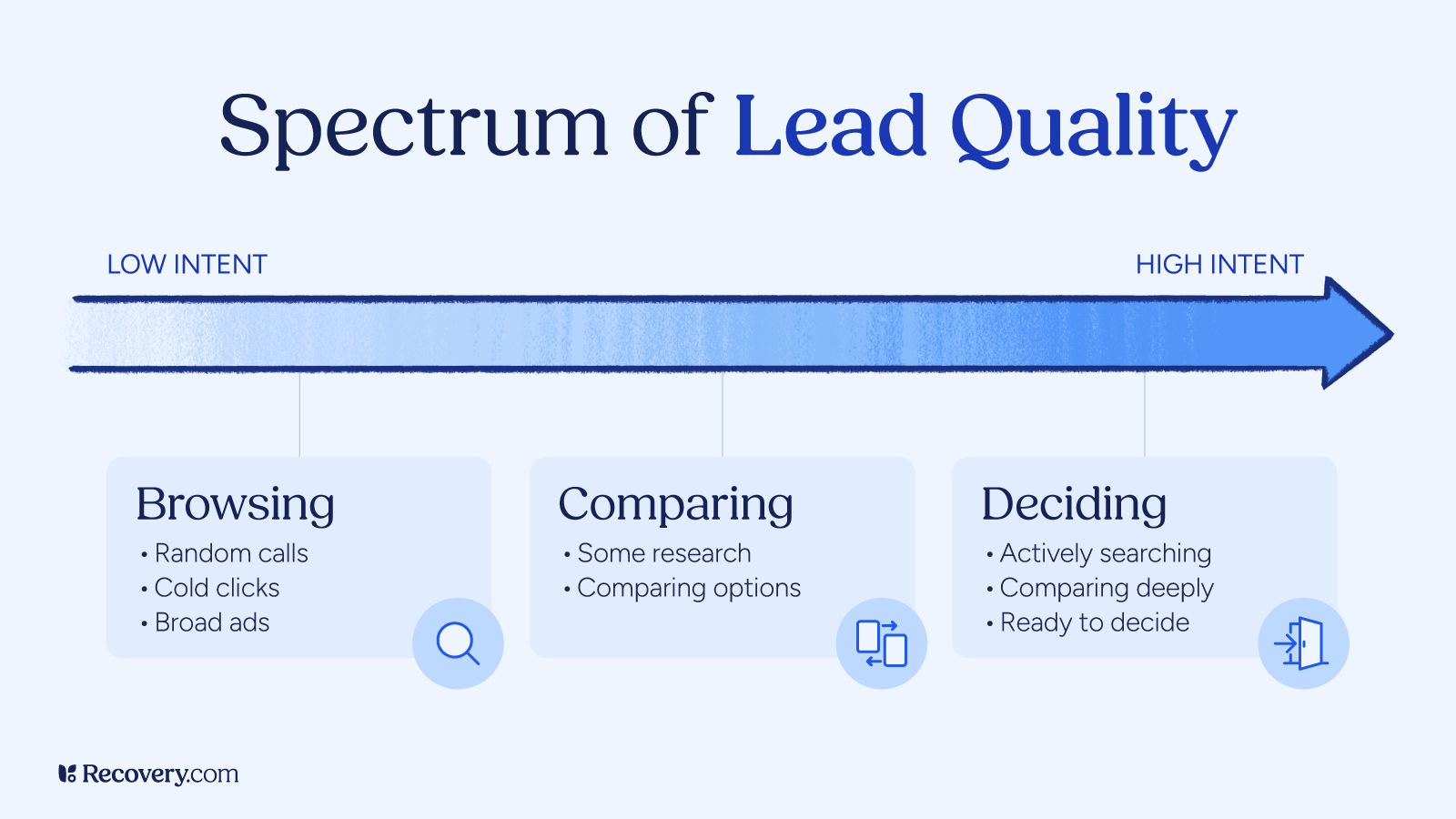 Spectrum of Lead Quality

LOW INTENT

HIGH INTENT

Browsing
• Random calls
• Cold clicks
• Broad ads

Comparing
• Some research
• Comparing options

Deciding
• Actively searching
• Comparing deeply
• Ready to decide

Recovery.com