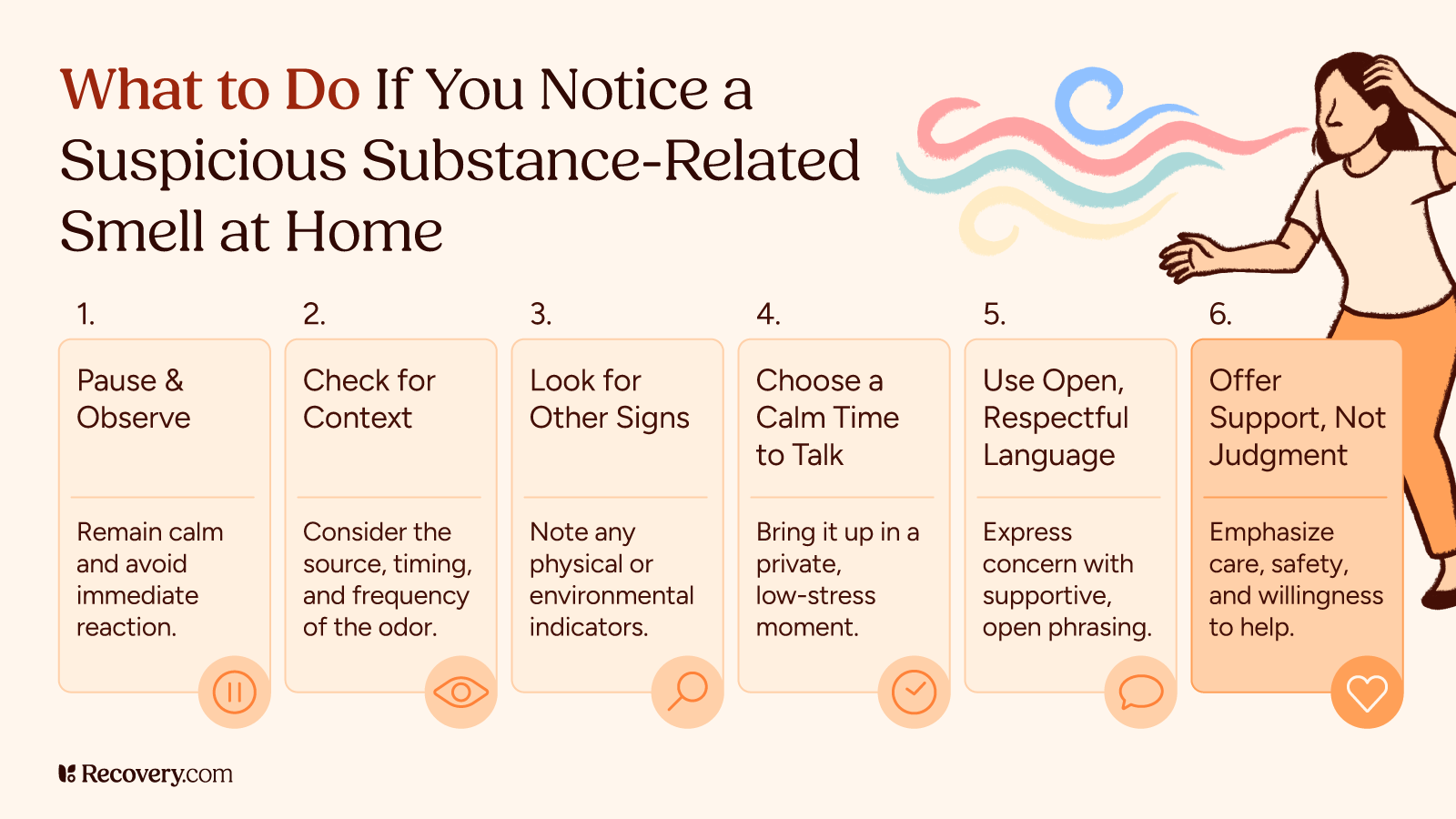 What to Do If You Notice a Suspicious Substance-Related Smell at Home

1.
Pause & Observe
Remain calm and avoid immediate reaction.

2.
Check for Context
Consider the source, timing, and frequency of the odor.

3.
Look for Other Signs
Note any physical or environmental indicators.

4.
Choose a Calm Time to Talk
Bring it up in a private, low-stress moment.

5.
Use Open, Respectful Language
Express concern with supportive, open phrasing.

6.
Offer Support, Not Judgment
Emphasize care, safety, and willingness to help.

Recovery.com