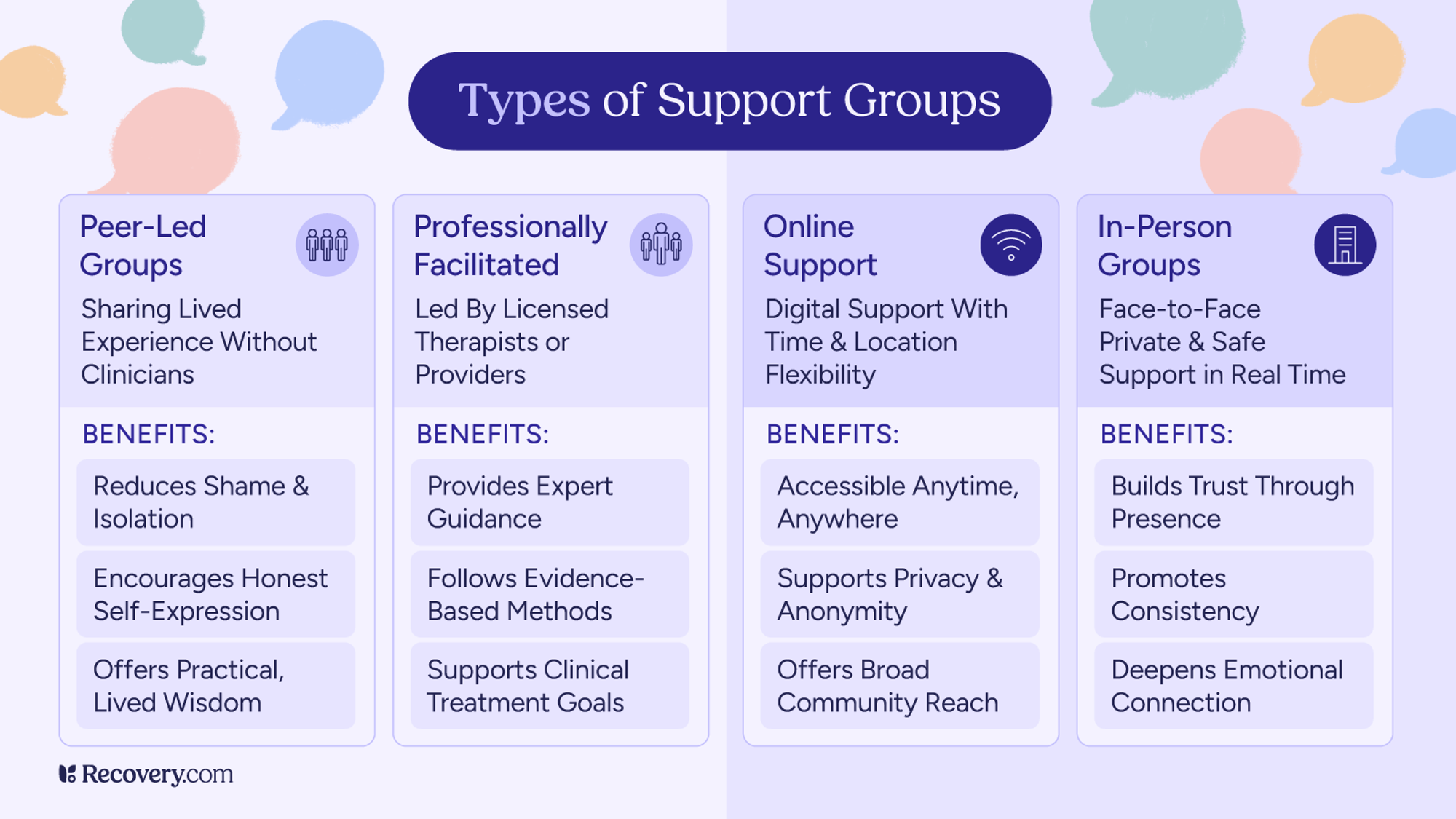 Types of Support Groups

Peer-Led Groups

Sharing Lived Experience Without Clinicians

BENEFITS:

Reduces Shame & Isolation

Encourages Honest Self-Expression

Offers Practical, Lived Wisdom

Professionally Facilitated

Led By Licensed Therapists or Providers

BENEFITS:

Provides Expert Guidance

Follows Evidence-Based Methods

Supports Clinical Treatment Goals

Online Support

Digital Support With Time & Location Flexibility

BENEFITS:

Accessible Anytime, Anywhere

Supports Privacy & Anonymity

Offers Broad Community Reach

In-Person Groups

Face-to-Face Private & Safe Support in Real Time

BENEFITS:

Builds Trust Through Presence

Promotes Consistency

Deepens Emotional Connection

Recovery.com