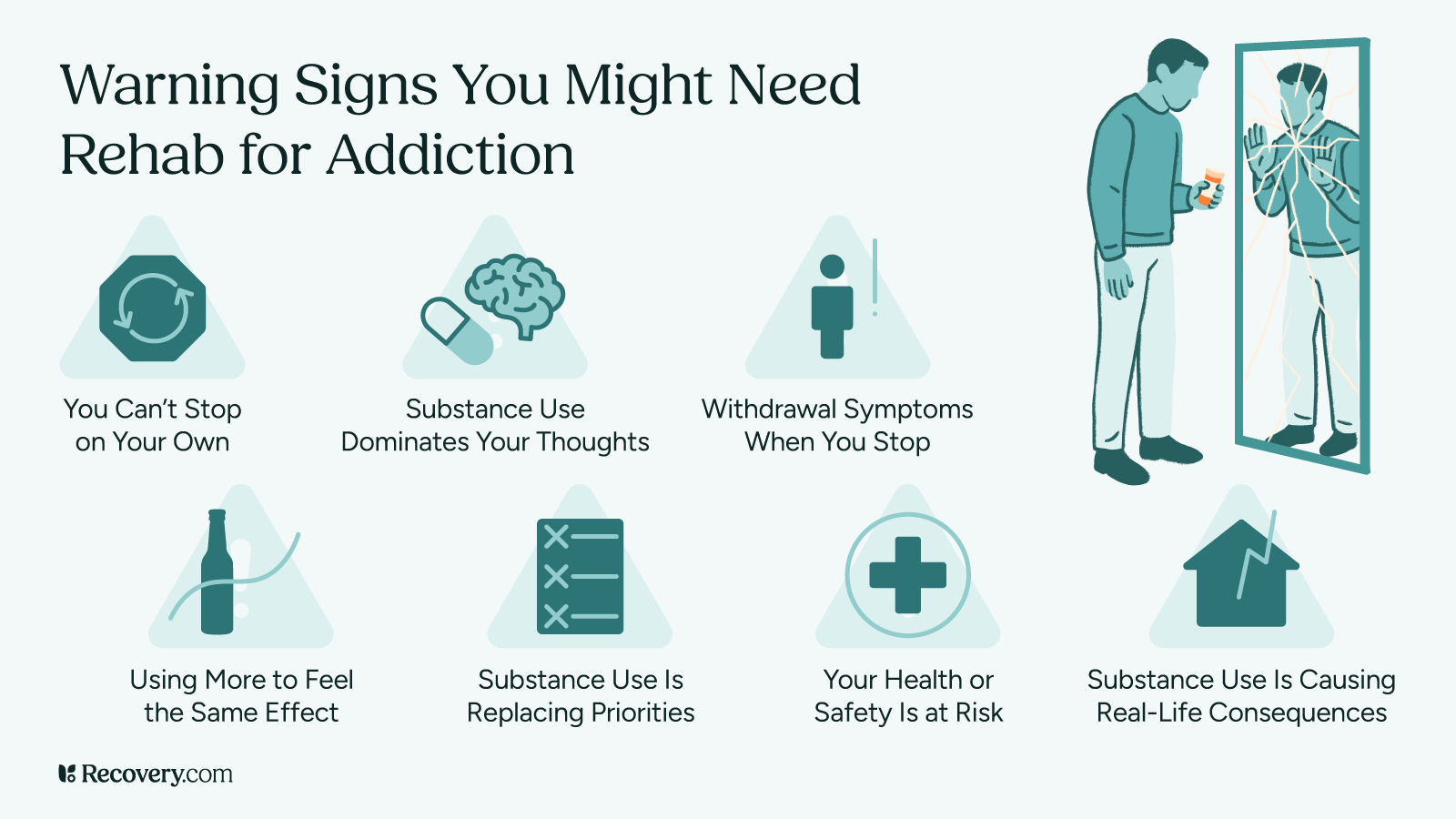 Warning Signs You Might Need Rehab for Addiction

You Can't Stop on Your Own

Substance Use Dominates Your Thoughts

Withdrawal Symptoms When You Stop

Using More to Feel the Same Effect

Substance Use Is Replacing Priorities

Your Health or Safety Is at Risk

Substance Use Is Causing Real-Life Consequences

Recovery.com